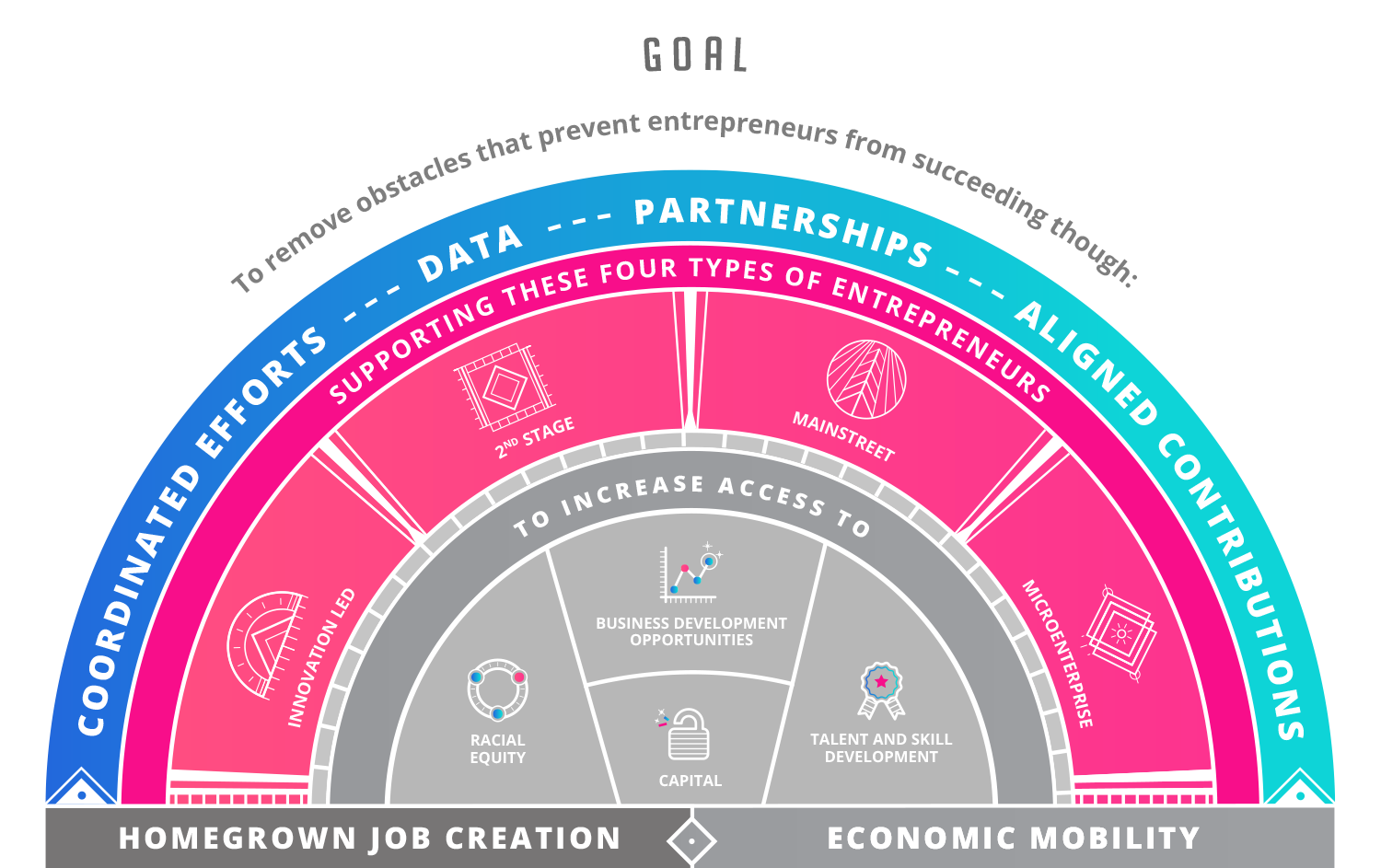 GOAL

To remove obstacles that prevent entrepreneurs from succeeding though:

COORDINATED EFFORTS --- DATA --- PARTNERSHIPS --- ALIGNED CONTRIBUTIONS

SUPPORTING THESE FOUR TYPES OF ENTREPRENEURS

INNOVATION LED

$2^{ND}$ STAGE

MAINSTREET

MICROENTERPRISE

TO INCREASE ACCESS TO

RACIAL EQUITY

BUSINESS DEVELOPMENT OPPORTUNITIES

CAPITAL

TALENT AND SKILL DEVELOPMENT

HOMEGROWN JOB CREATION

ECONOMIC MOBILITY